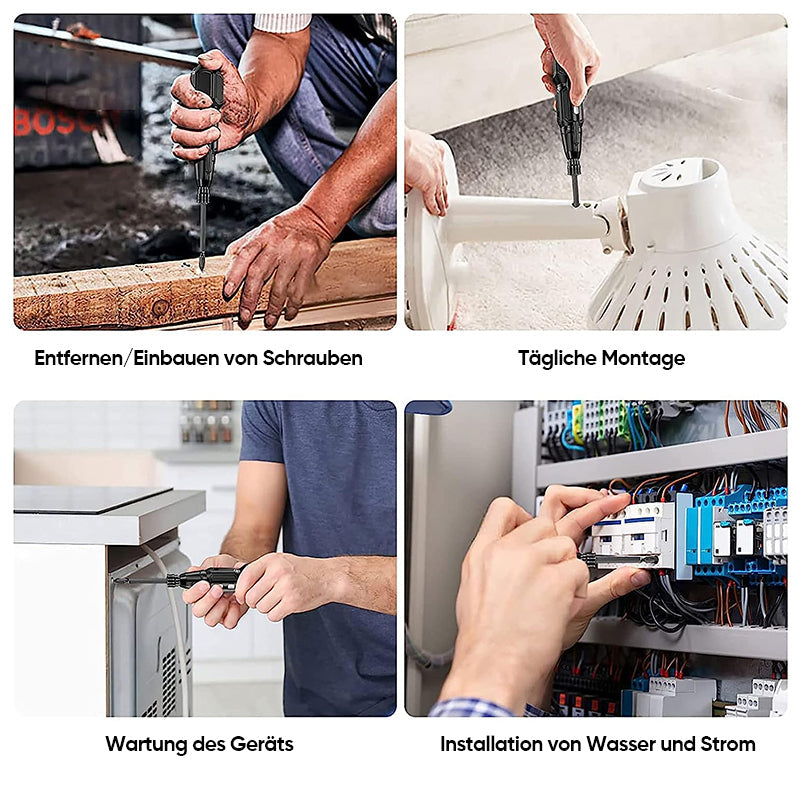 BOSCH

Entfernen/Einbauen von Schrauben

Tägliche Montage

Wartung des Geräts

Installation von Wasser und Strom