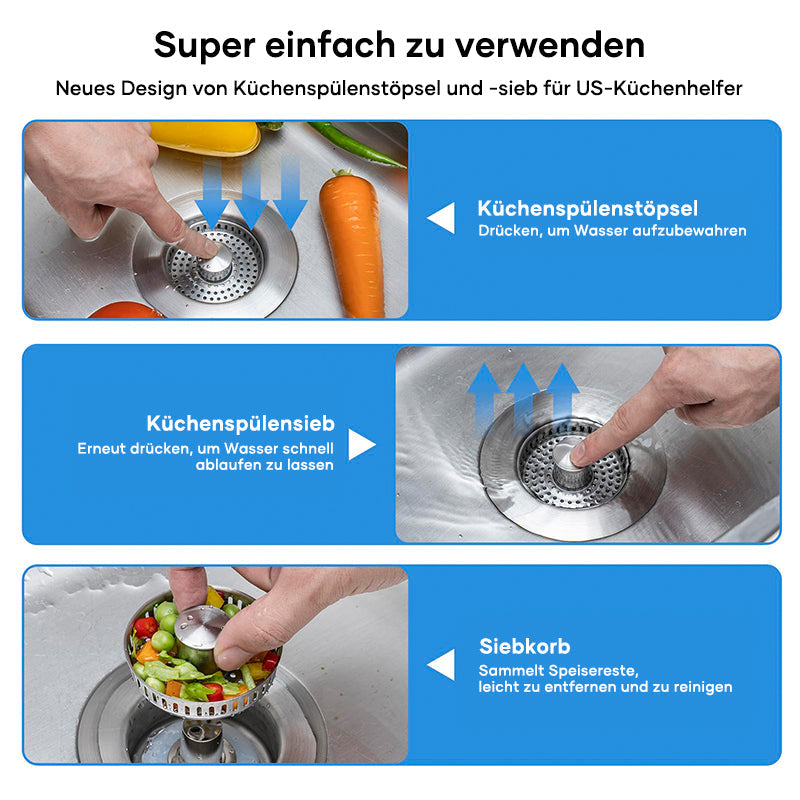 Super einfach zu verwenden

Neues Design von Küchenspülenstöpsel und -sieb für US-Küchenhelfer

Küchenspülenstöpsel
Drücken, um Wasser aufzubewahren

Küchenspülensieb
Erneut drücken, um Wasser schnell ablaufen zu lassen

Siebkorb
Sammelt Speisereste, leicht zu entfernen und zu reinigen