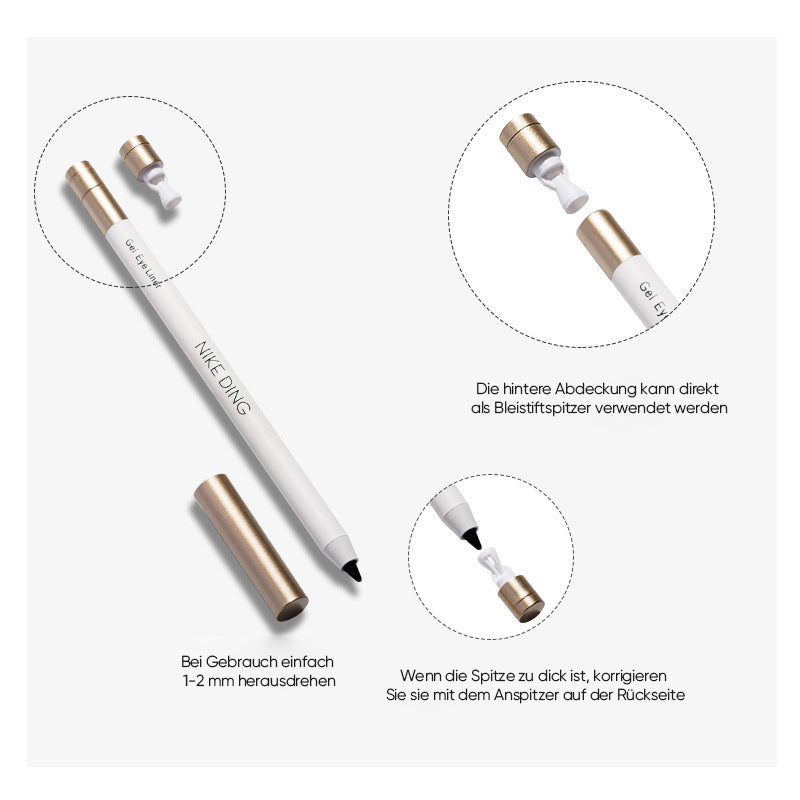 Gel Eye Liner

NIKE DING

Gel Ey

Die hintere Abdeckung kann direkt als Bleistiftspitzer verwendet werden

Bei Gebrauch einfach 1-2 mm herausdrehen

Wenn die Spitze zu dick ist, korrigieren Sie sie mit dem Anspitzer auf der Rückseite