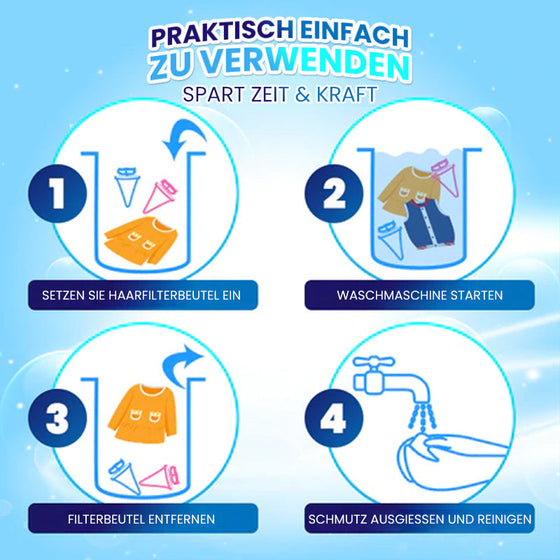 PRAKTISCH EINFACH ZU VERWENDEN
SPART ZEIT & KRAFT

1
SETZEN SIE HAARFILTERBEUTEL EIN

2
WASCHMASCHINE STARTEN

3
FILTERBEUTEL ENTFERNEN

4
SCHMUTZ AUSGIESSEN UND REINIGEN