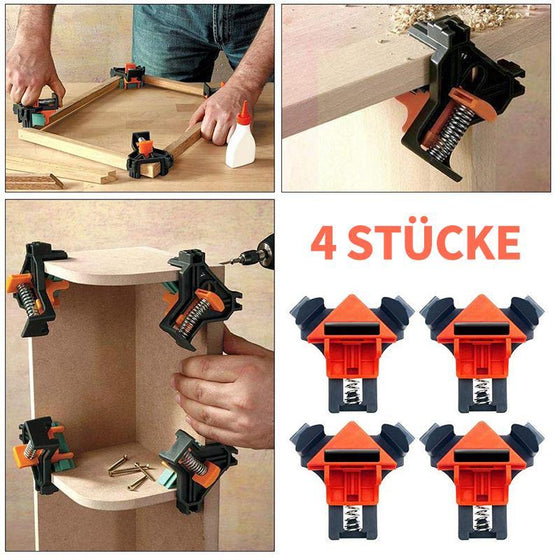 4 STÜCKE