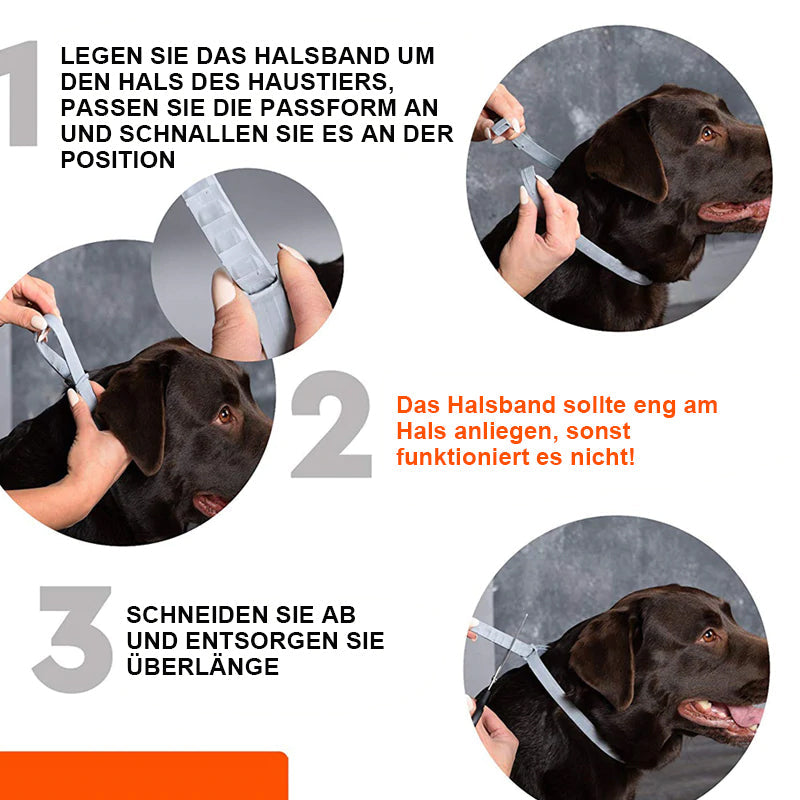 1

LEGEN SIE DAS HALSBAND UM DEN HALS DES HAUSTIERS, PASSEN SIE DIE PASSFORM AN UND SCHNALLEN SIE ES AN DER POSITION

2

Das Halsband sollte eng am Hals anliegen, sonst funktioniert es nicht!

3

SCHNEIDEN SIE AB UND ENTSORGEN SIE ÜBERLÄNGE