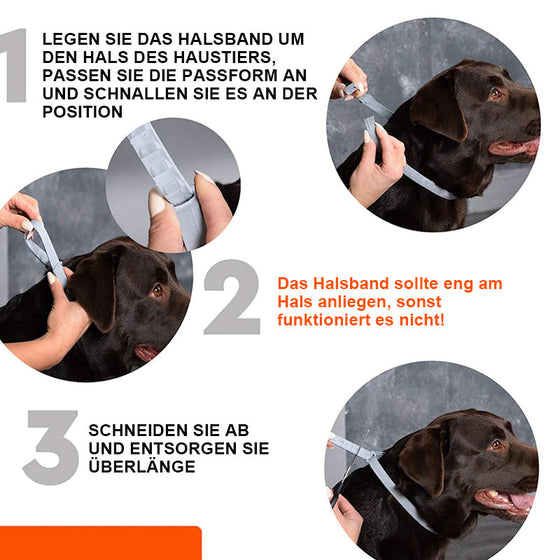 1

LEGEN SIE DAS HALSBAND UM DEN HALS DES HAUSTIERS, PASSEN SIE DIE PASSFORM AN UND SCHNALLEN SIE ES AN DER POSITION

2

Das Halsband sollte eng am Hals anliegen, sonst funktioniert es nicht!

3

SCHNEIDEN SIE AB UND ENTSORGEN SIE ÜBERLÄNGE