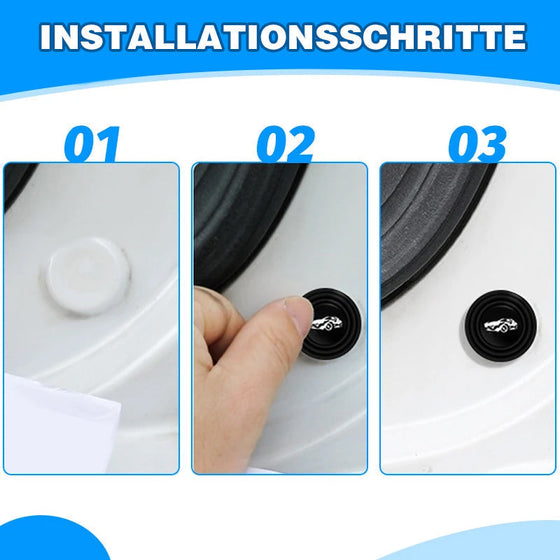 INSTALLATIONSSCHRITTE

01

02

03