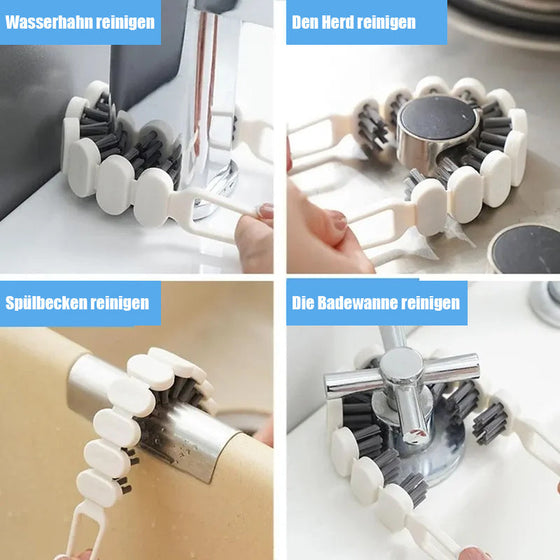 Wasserhahn reinigen

Den Herd reinigen

Spülbecken reinigen

Die Badewanne reinigen