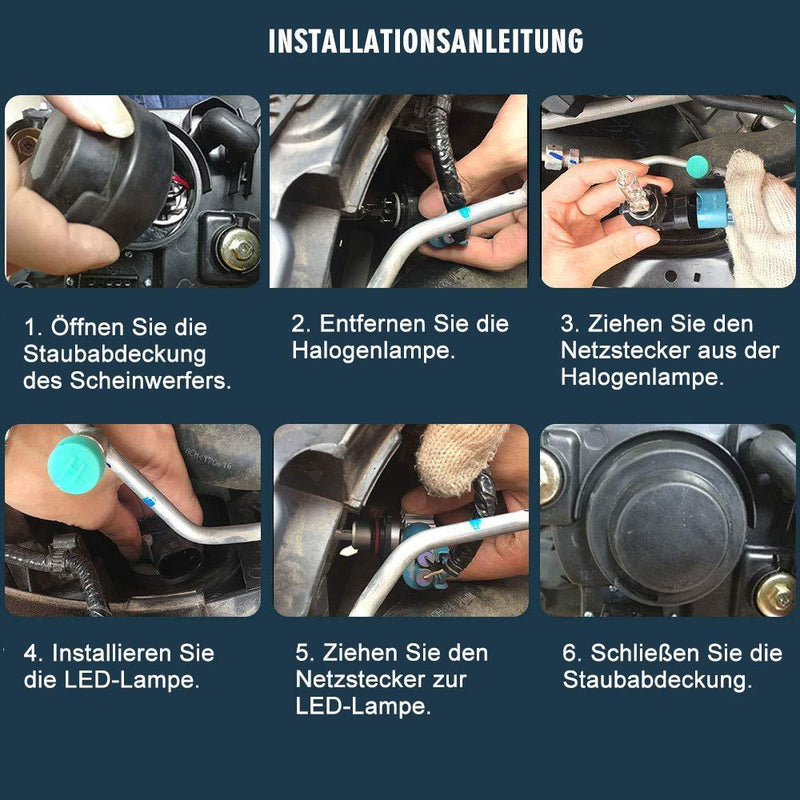 INSTALLATIONSANLEITUNG

1. Öffnen Sie die Staubabdeckung des Scheinwerfers.

2. Entfernen Sie die Halogenlampe.

3. Ziehen Sie den Netzstecker aus der Halogenlampe.

4. Installieren Sie die LED-Lampe.

5. Ziehen Sie den Netzstecker zur LED-Lampe.

6. Schließen Sie die Staubabdeckung.