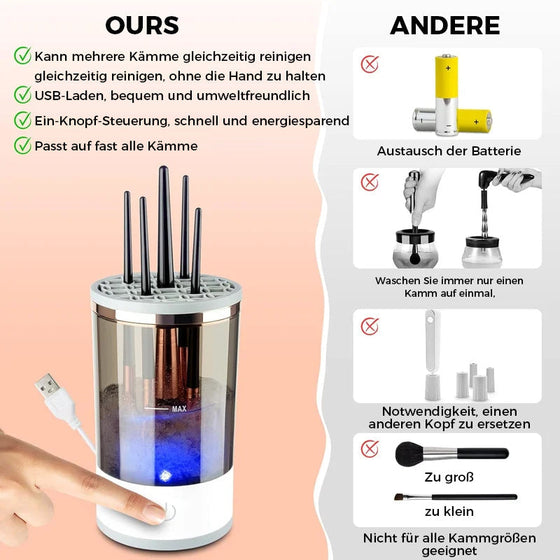 OURS

Kann mehrere Kämme gleichzeitig reinigen gleichzeitig reinigen, ohne die Hand zu halten

USB-Laden, bequem und umweltfreundlich

Ein-Knopf-Steuerung, schnell und energiesparend

Passt auf fast alle Kämme

MAX

ANDERE

Austausch der Batterie

Waschen Sie immer nur einen Kamm auf einmal,

Notwendigkeit, einen anderen Kopf zu ersetzen

Zu groß

zu klein

Nicht für alle Kammgrößen geeignet