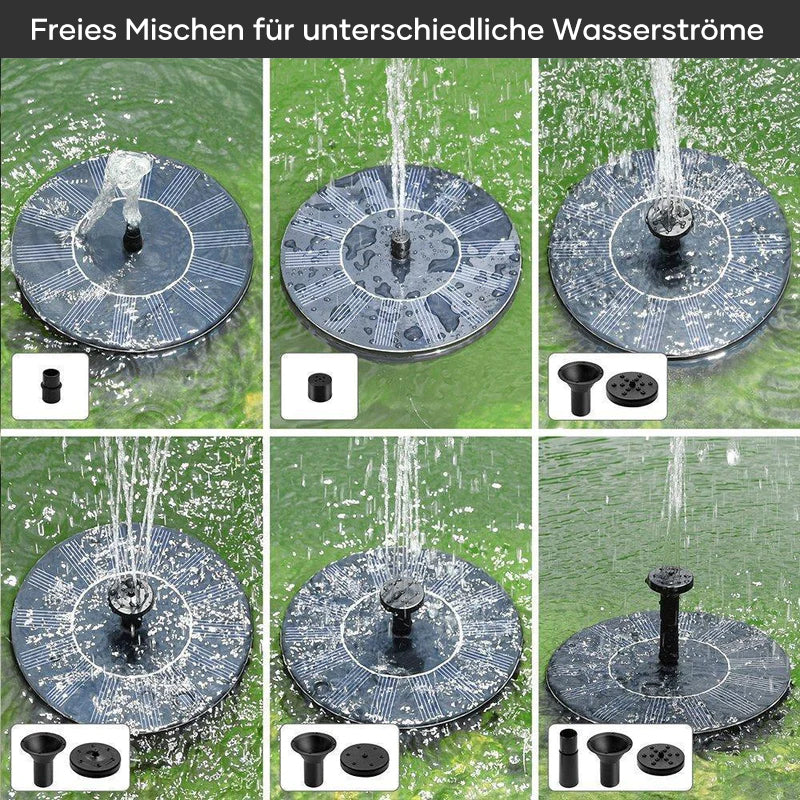 Freies Mischen für unterschiedliche Wasserströme