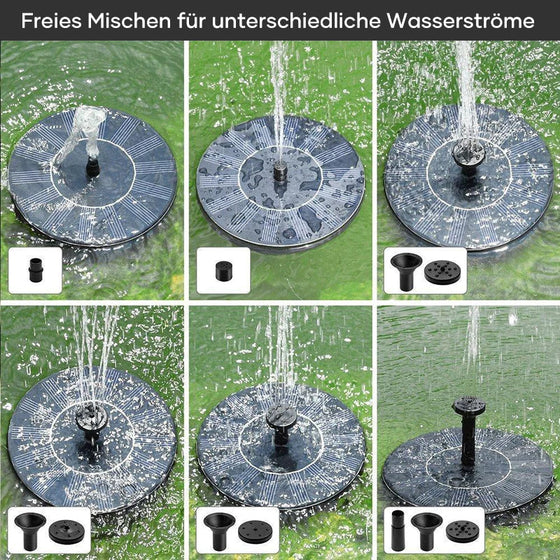 Freies Mischen für unterschiedliche Wasserströme