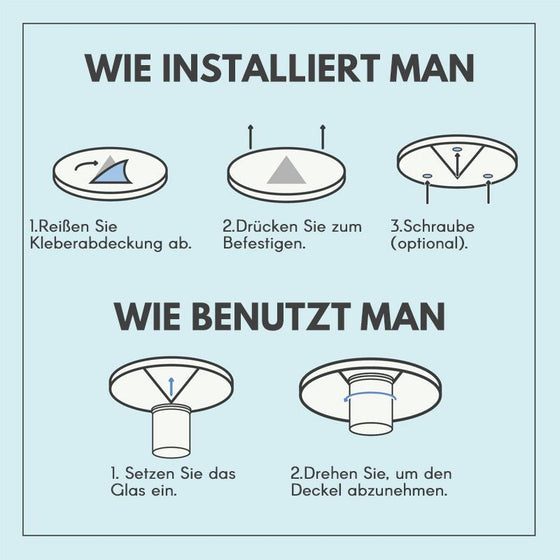 WIE INSTALLIERT MAN

1.Reißen Sie Kleberabdeckung ab.

2.Drücken Sie zum Befestigen.

3.Schraube (optional).

WIE BENUTZT MAN

1. Setzen Sie das Glas ein.

2.Drehen Sie, um den Deckel abzunehmen.