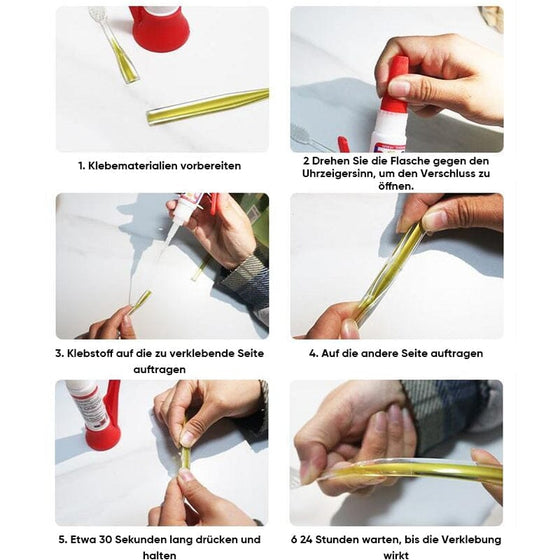 1. Klebematerialien vorbereiten

2 Drehen Sie die Flasche gegen den Uhrzeigersinn, um den Verschluss zu öffnen.

3. Klebstoff auf die zu verklebende Seite auftragen

4. Auf die andere Seite auftragen

5. Etwa 30 Sekunden lang drücken und halten

6 24 Stunden warten, bis die Verklebung wirkt