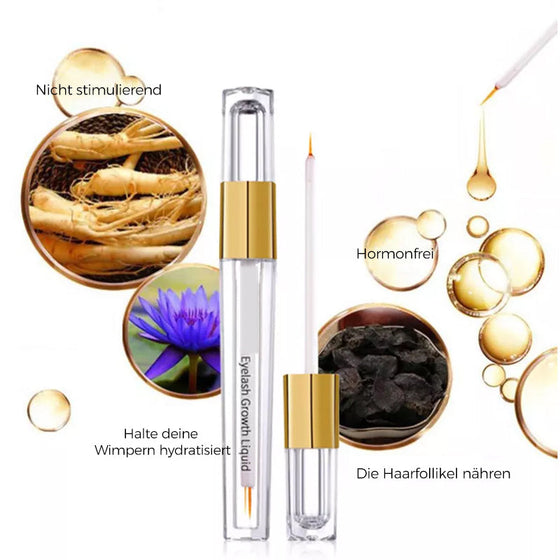 Nicht stimulierend

Hormonfrei

Eyelash Growth Liquid

Halte deine Wimpern hydratisiert

Die Haarfollikel nähren