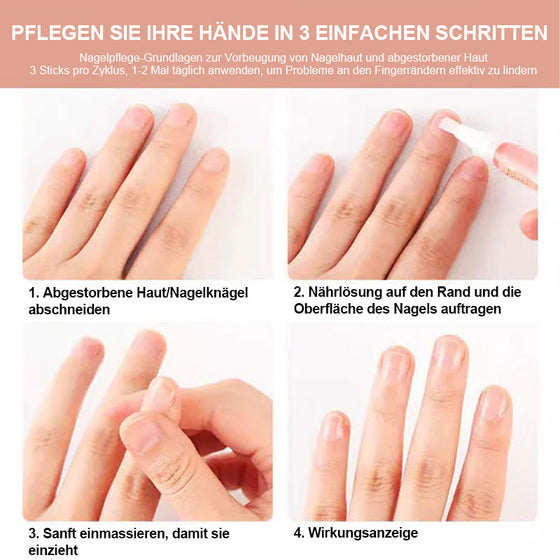 PFLEGEN SIE IHRE HÄNDE IN 3 EINFACHEN SCHRITTEN

Nagelpflege-Grundlagen zur Vorbeugung von Nagelhaut und abgestorbener Haut
3 Sticks pro Zyklus, 1-2 Mal täglich anwenden, um Probleme an den Fingerrändern effektiv zu lindern

1. Abgestorbene Haut/Nagelknägel abschneiden

2. Nährlösung auf den Rand und die Oberfläche des Nagels auftragen

3. Sanft einmassieren, damit sie einzieht

4. Wirkungsanzeige