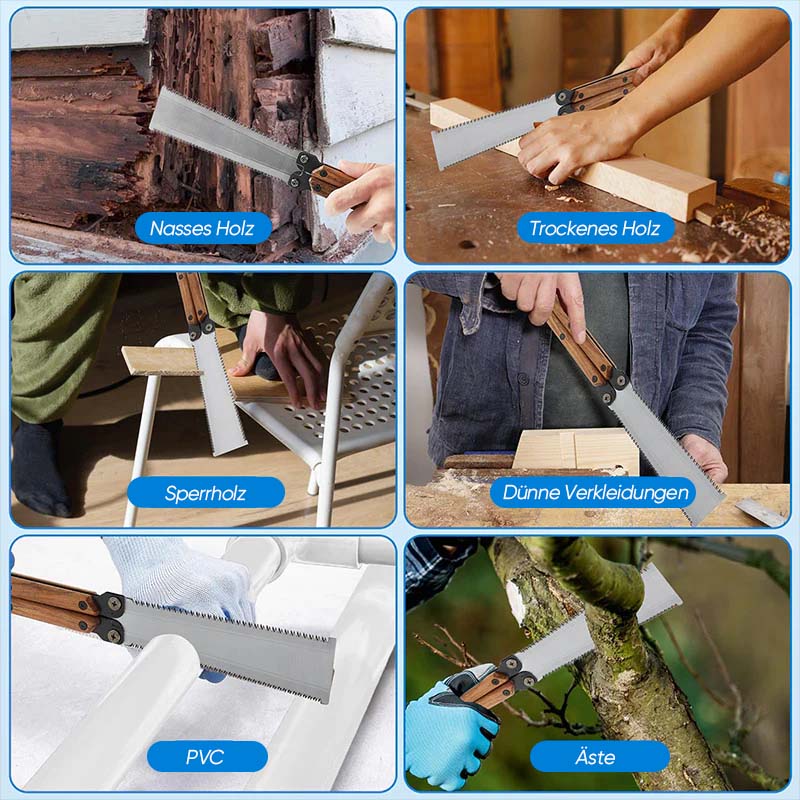 Nasses Holz

Trockenes Holz

Sperrholz

Dünne Verkleidungen

PVC

Äste