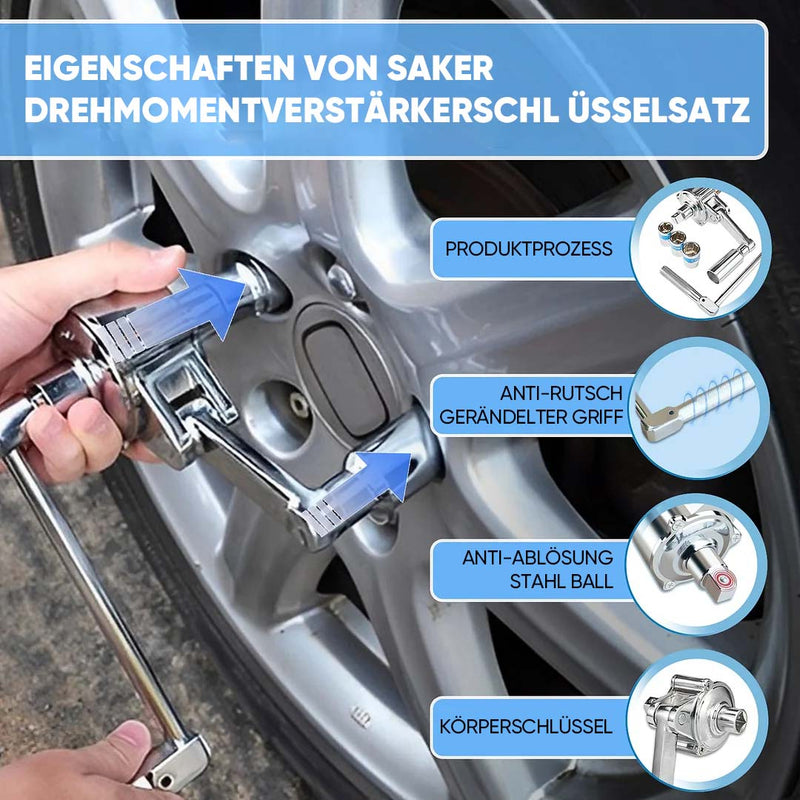 EIGENSCHAFTEN VON SAKER DREHMOMENTVERSTÄRKERSCHL ÜSSELSATZ

PRODUKTPROZESS

ANTI-RUTSCH GERÄNDELTER GRIFF

ANTI-ABLÖSUNG STAHL BALL

KÖRPERSCHLÜSSEL