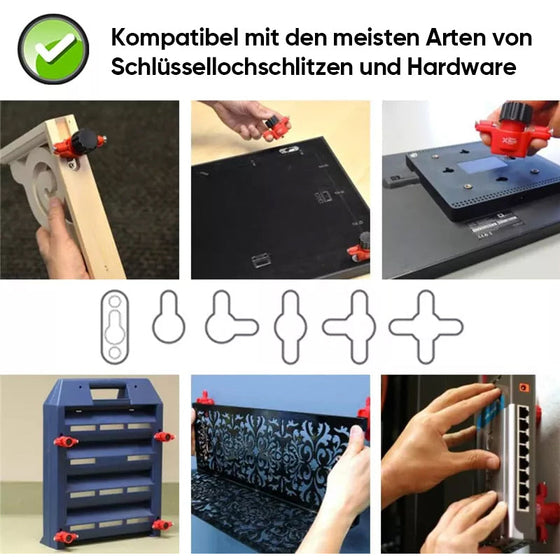 Kompatibel mit den meisten Arten von Schlüssellochschlitzen und Hardware