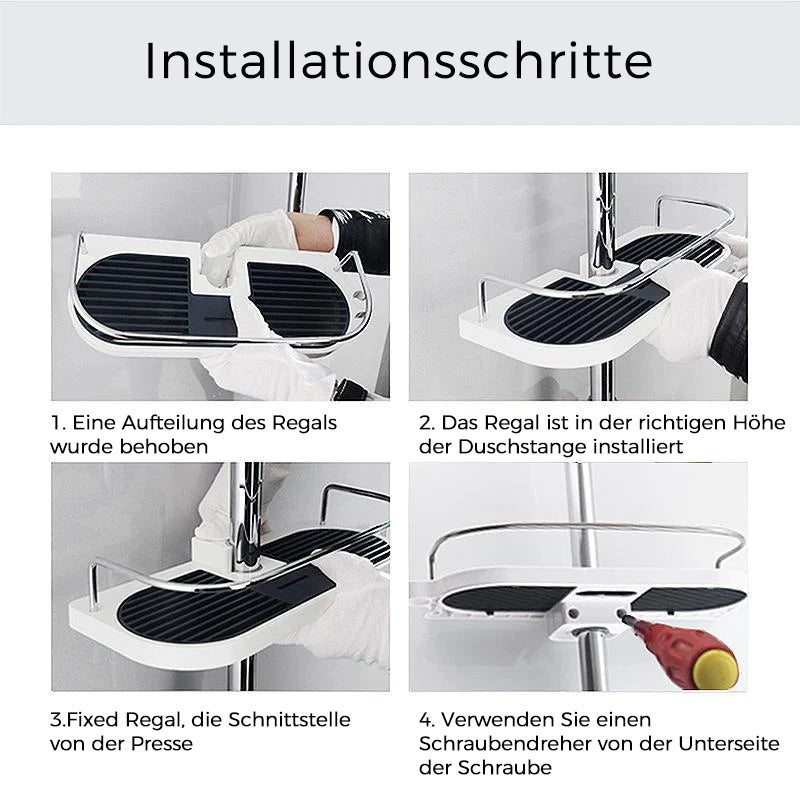 Installationsschritte

1. Eine Aufteilung des Regals wurde behoben

2. Das Regal ist in der richtigen Höhe der Duschstange installiert

3.Fixed Regal, die Schnittstelle von der Presse

4. Verwenden Sie einen Schraubendreher von der Unterseite der Schraube