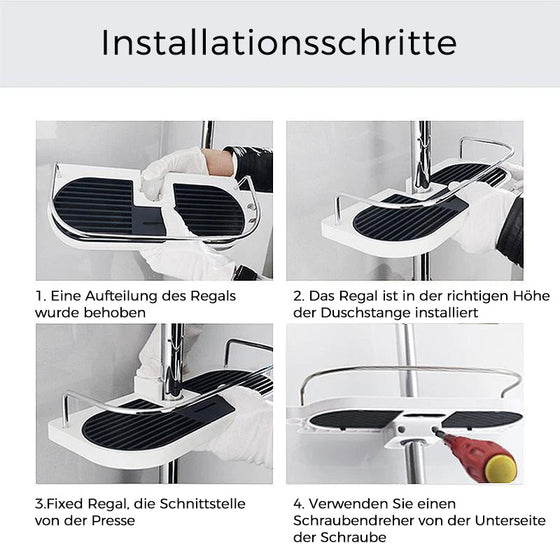 Installationsschritte

1. Eine Aufteilung des Regals wurde behoben

2. Das Regal ist in der richtigen Höhe der Duschstange installiert

3.Fixed Regal, die Schnittstelle von der Presse

4. Verwenden Sie einen Schraubendreher von der Unterseite der Schraube