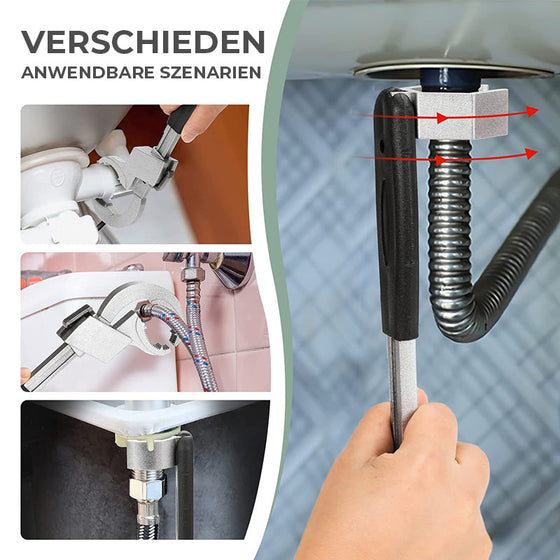 VERSCHIEDEN
ANWENDBARE SZENARIEN