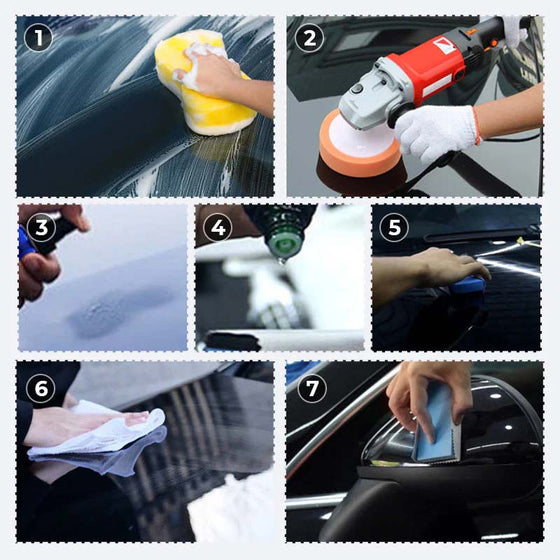 1

2

3

4

5

6

7