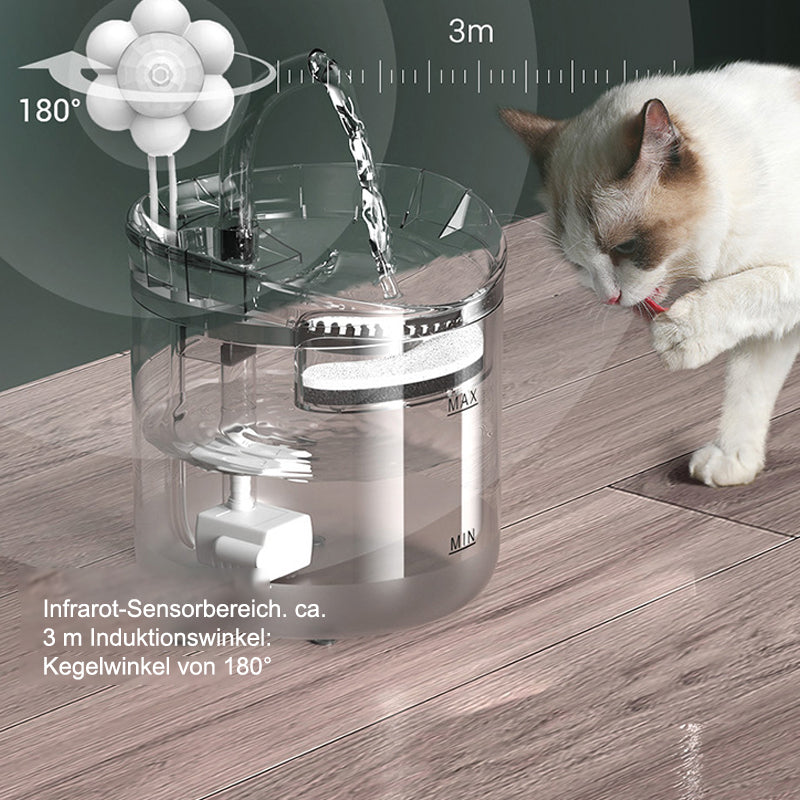 3m

180°

MAX

MIN

Infrarot-Sensorbereich. ca. 3 m Induktionswinkel: Kegelwinkel von 180°