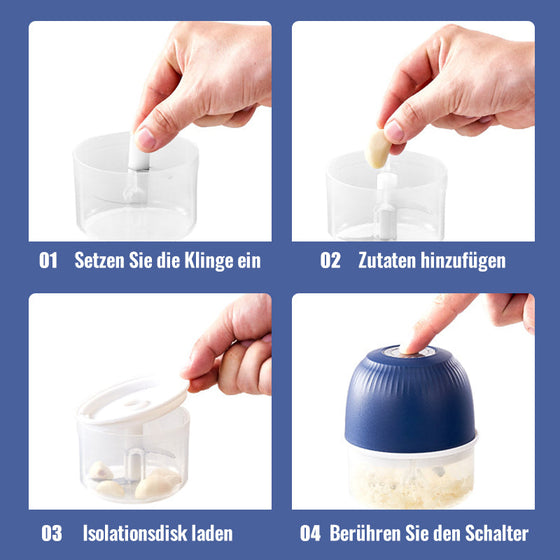 01 Setzen Sie die Klinge ein

02 Zutaten hinzufügen

03 Isolationsdisk laden

04 Berühren Sie den Schalter