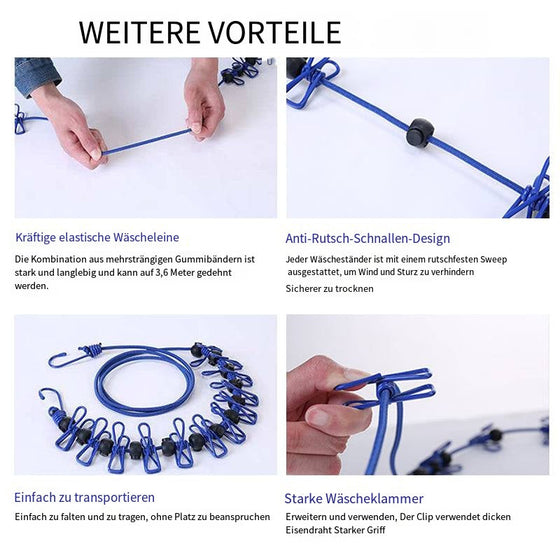 WEITERE VORTEILE

Kräftige elastische Wäscheleine

Die Kombination aus mehrsträngigen Gummibändern ist stark und langlebig und kann auf 3,6 Meter gedehnt werden.

Anti-Rutsch-Schnallen-Design

Jeder Wäscheständer ist mit einem rutschfesten Sweep ausgestattet, um Wind und Sturz zu verhindern

Sicherer zu trocknen

Einfach zu transportieren

Einfach zu falten und zu tragen, ohne Platz zu beanspruchen

Starke Wäscheklammer

Erweitern und verwenden, Der Clip verwendet dicken Eisendraht Starker Griff