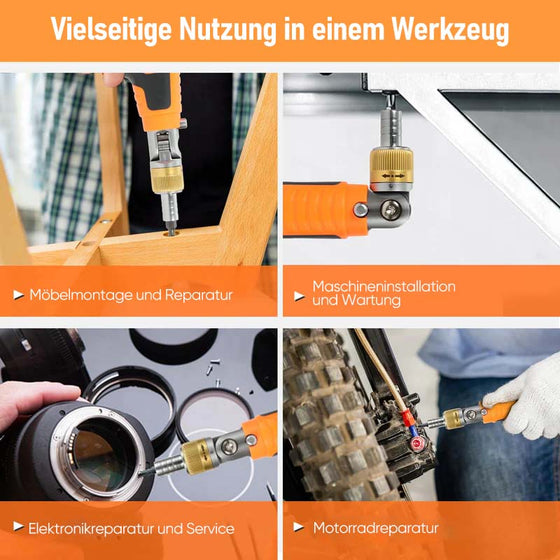 Vielseitige Nutzung in einem Werkzeug

► Möbelmontage und Reparatur

► Maschineninstallation und Wartung

► Elektronikreparatur und Service

► Motorradreparatur