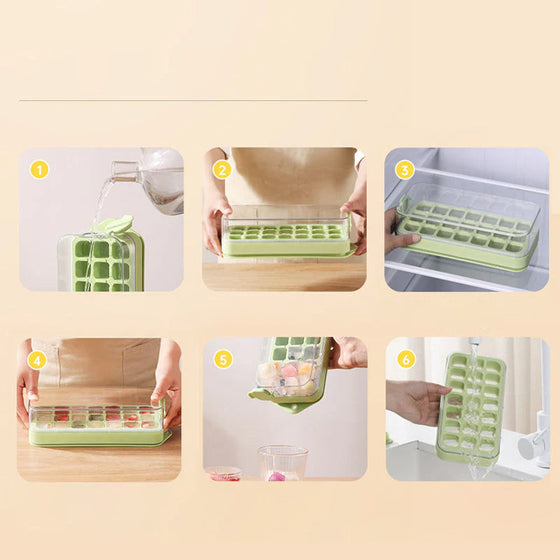 1

2

3

4

5

6