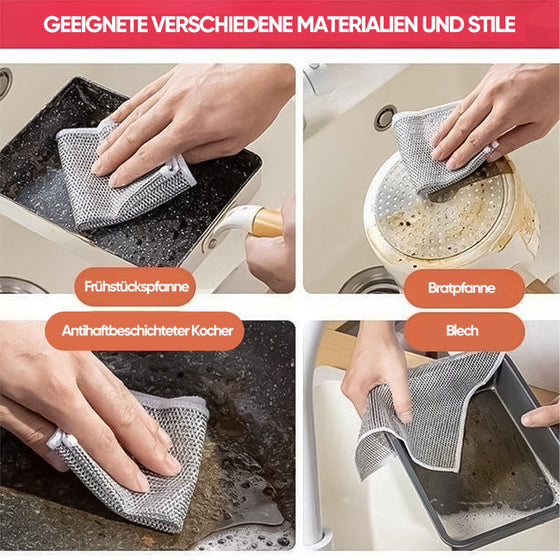 GEEIGNETE VERSCHIEDENE MATERIALIEN UND STILE

Frühstückspfanne

Bratpfanne

Antihaftbeschichteter Kocher

Blech