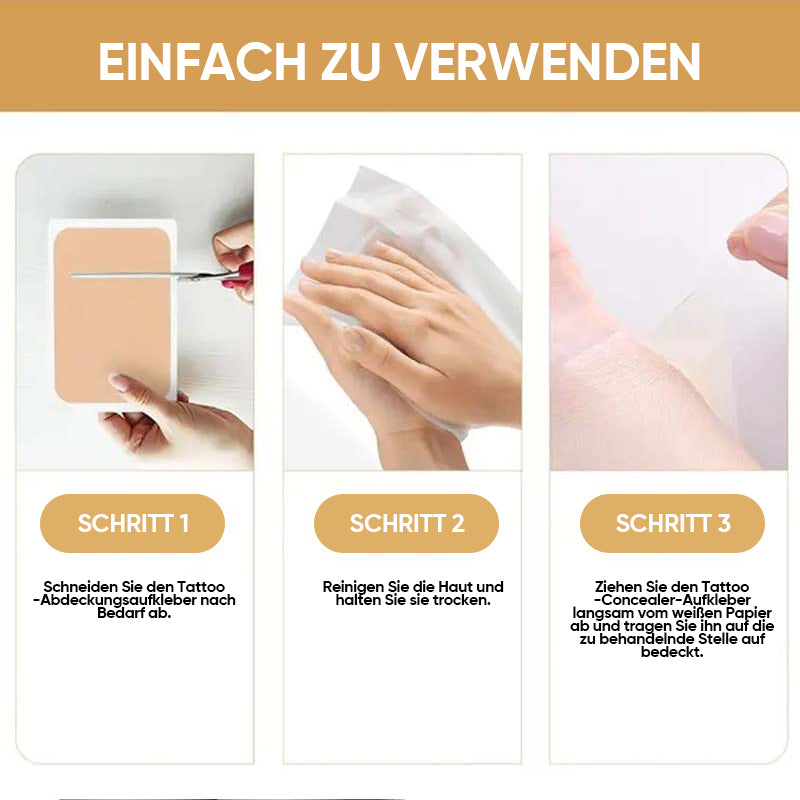 EINFACH ZU VERWENDEN

SCHRITT 1

Schneiden Sie den Tattoo -Abdeckungsaufkleber nach Bedarf ab.

SCHRITT 2

Reinigen Sie die Haut und halten Sie sie trocken.

SCHRITT 3

Ziehen Sie den Tattoo -Concealer-Aufkleber langsam vom weißen Papier ab und tragen Sie ihn auf die zu behandelnde Stelle auf bedeckt.