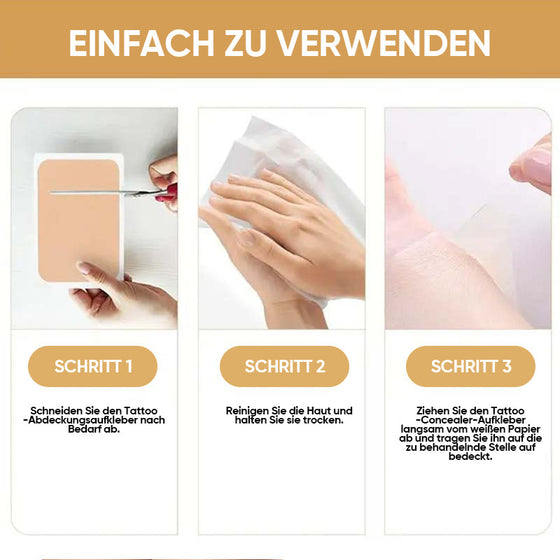 EINFACH ZU VERWENDEN

SCHRITT 1

Schneiden Sie den Tattoo -Abdeckungsaufkleber nach Bedarf ab.

SCHRITT 2

Reinigen Sie die Haut und halten Sie sie trocken.

SCHRITT 3

Ziehen Sie den Tattoo -Concealer-Aufkleber langsam vom weißen Papier ab und tragen Sie ihn auf die zu behandelnde Stelle auf bedeckt.