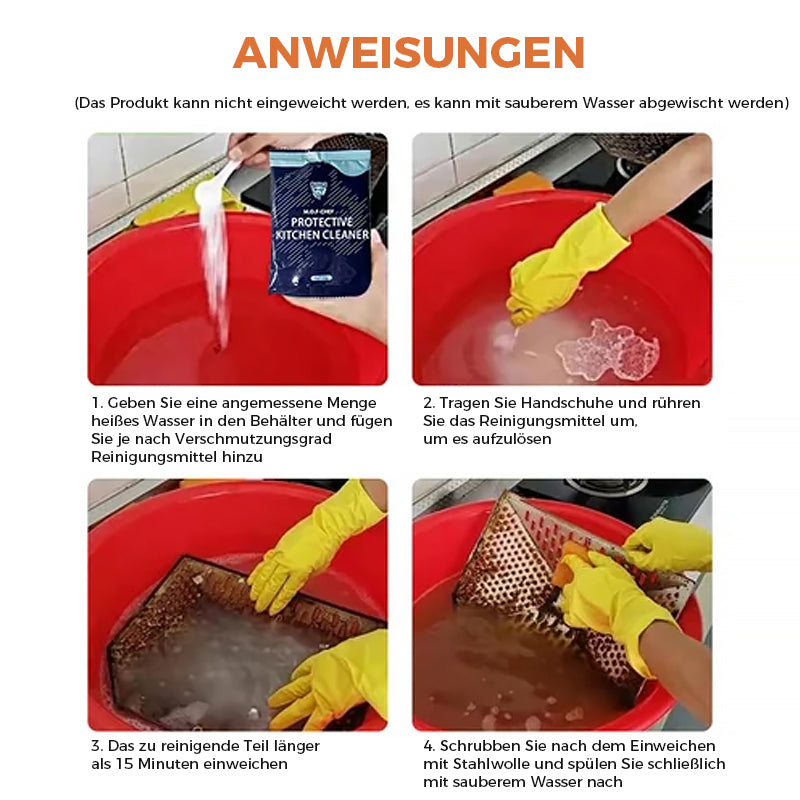 ANWEISUNGEN

(Das Produkt kann nicht eingeweicht werden, es kann mit sauberem Wasser abgewischt werden)

M.O.F CHEF
PROTECTIVE KITCHEN CLEANER

1. Geben Sie eine angemessene Menge heißes Wasser in den Behälter und fügen Sie je nach Verschmutzungsgrad Reinigungsmittel hinzu

2. Tragen Sie Handschuhe und rühren Sie das Reinigungsmittel um, um es aufzulösen

3. Das zu reinigende Teil länger als 15 Minuten einweichen

4. Schrubben Sie nach dem Einweichen mit Stahlwolle und spülen Sie schließlich mit sauberem Wasser nach