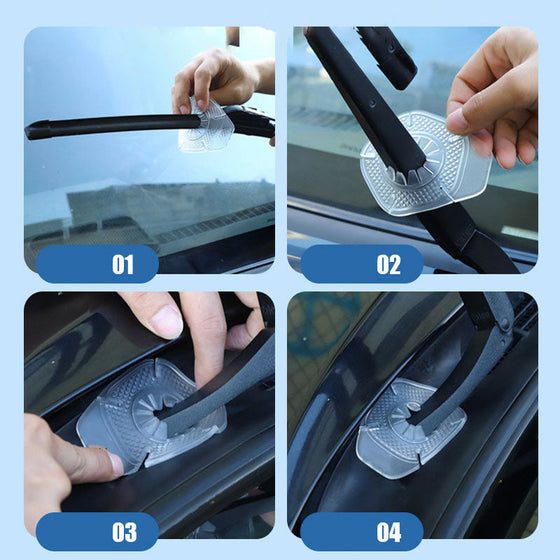 01

02

03

04