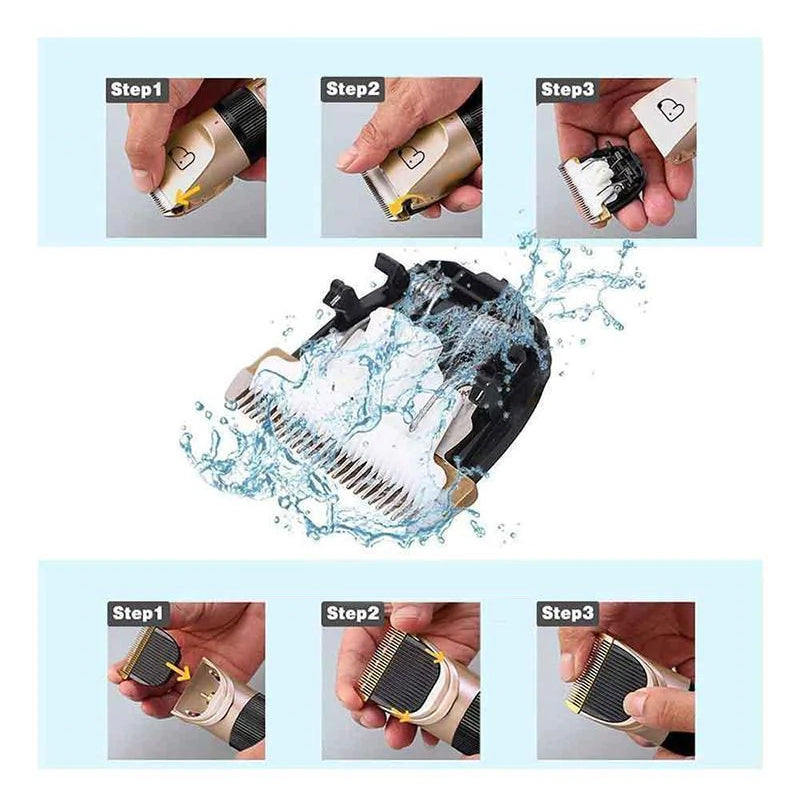 Step1

Step2

Step3

Step1

Step2

Step3