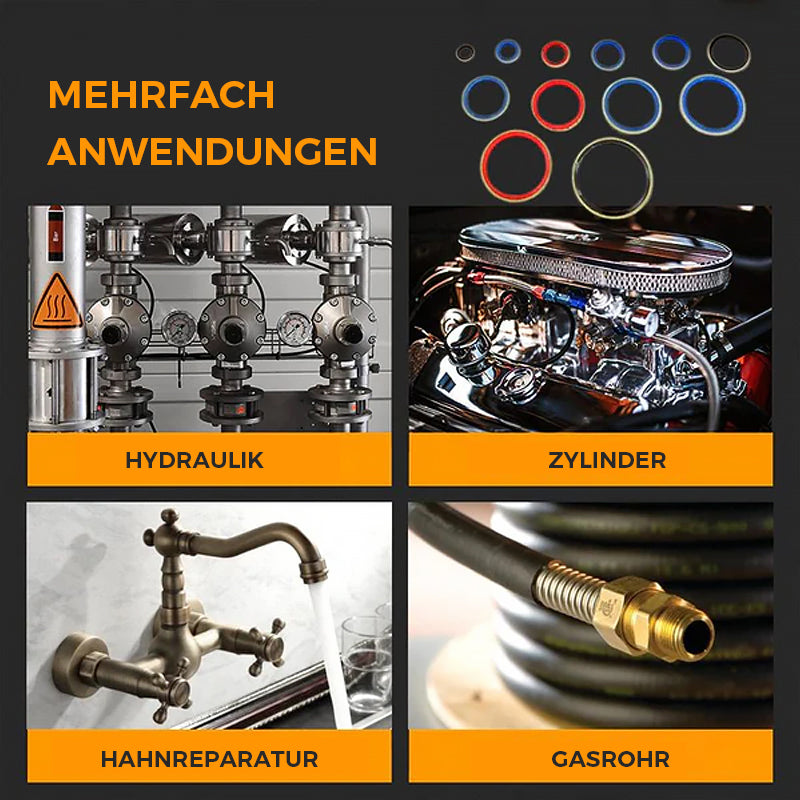 MEHRFACH ANWENDUNGEN

HYDRAULIK

ZYLINDER

HAHNREPARATUR

GASROHR