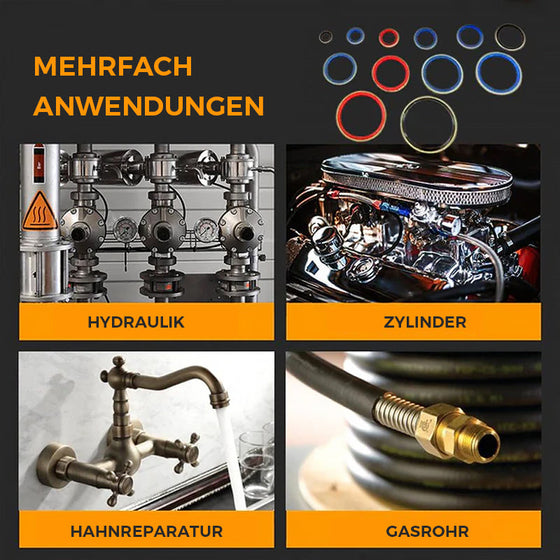 MEHRFACH ANWENDUNGEN

HYDRAULIK

ZYLINDER

HAHNREPARATUR

GASROHR